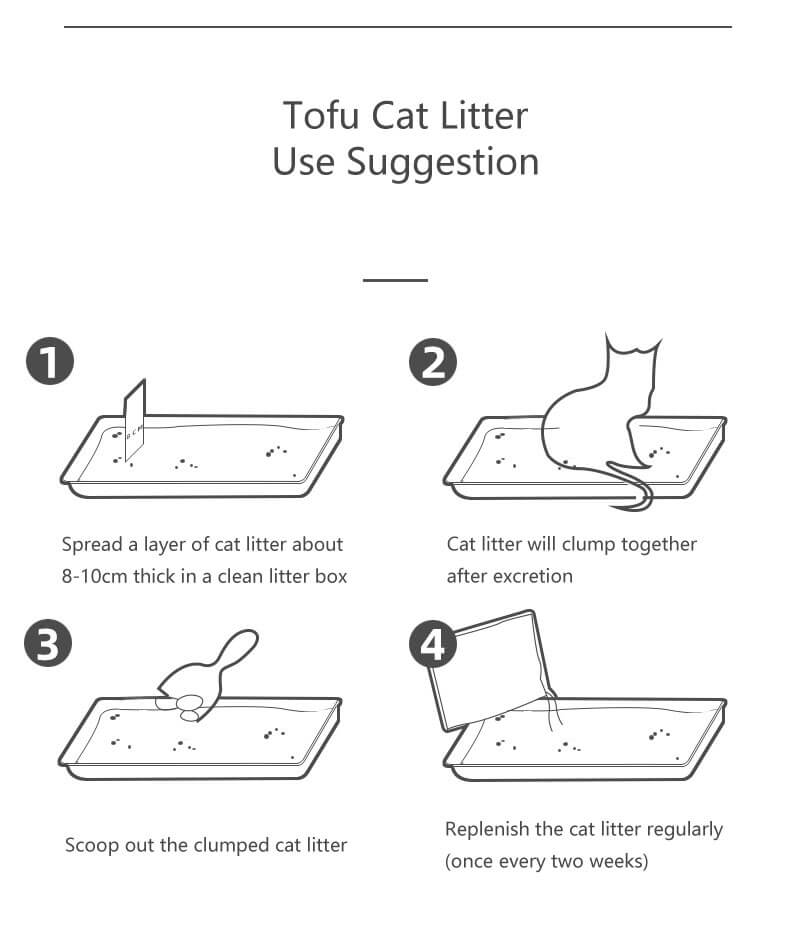 Tofu Cat Litter
Use Suggestion

1

Spread a layer of cat litter about 8-10cm thick in a clean litter box

2

Cat litter will clump together after excretion

3

Scoop out the clumped cat litter

4

Replenish the cat litter regularly (once every two weeks)